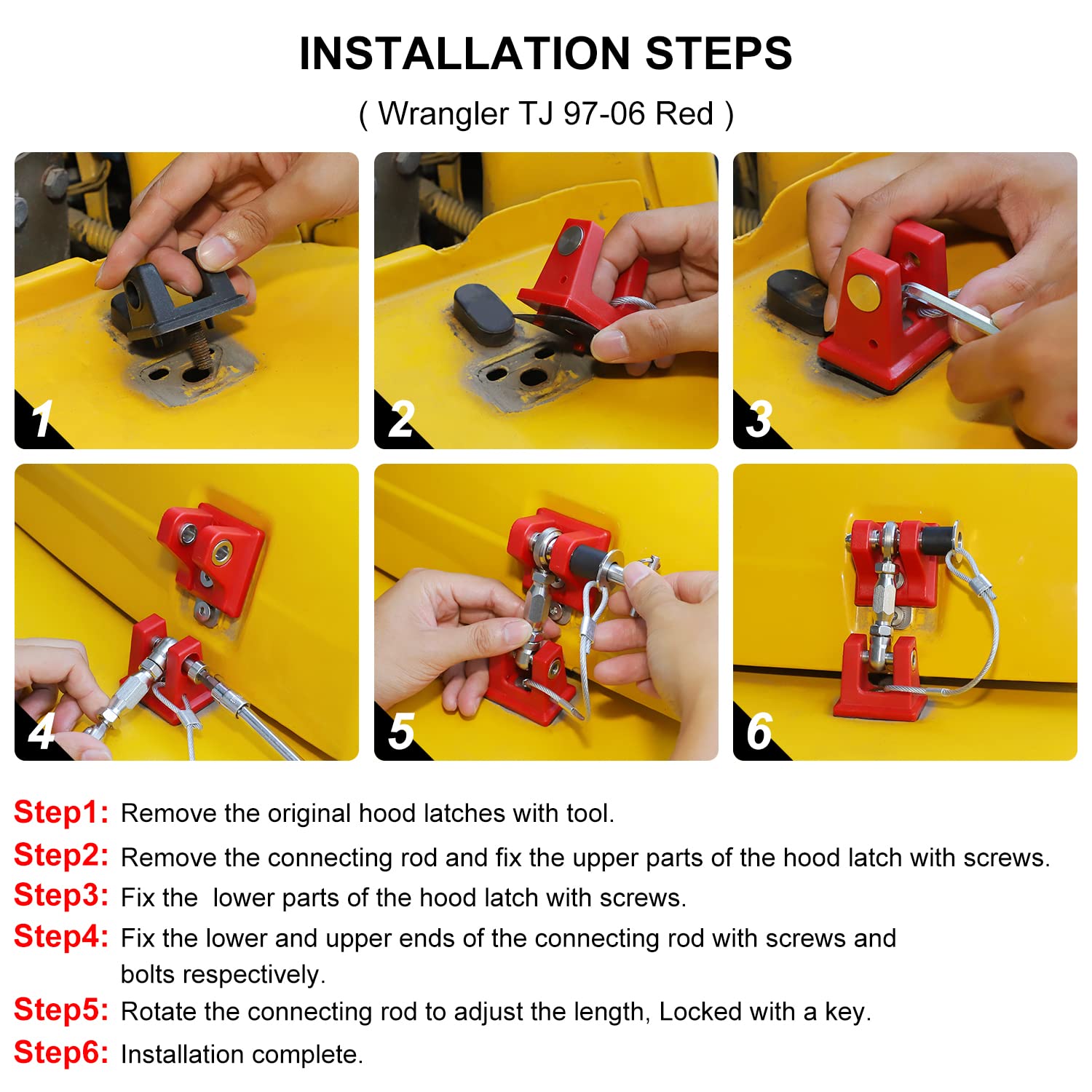 INSTALLATION STEPS

( Wrangler TJ 97-06 Red )

1

2

3

4

5

6

Step1: Remove the original hood latches with tool.

Step2: Remove the connecting rod and fix the upper parts of the hood latch with screws.

Step3: Fix the lower parts of the hood latch with screws.

Step4: Fix the lower and upper ends of the connecting rod with screws and bolts respectively.

Step5: Rotate the connecting rod to adjust the length, Locked with a key.

Step6: Installation complete.